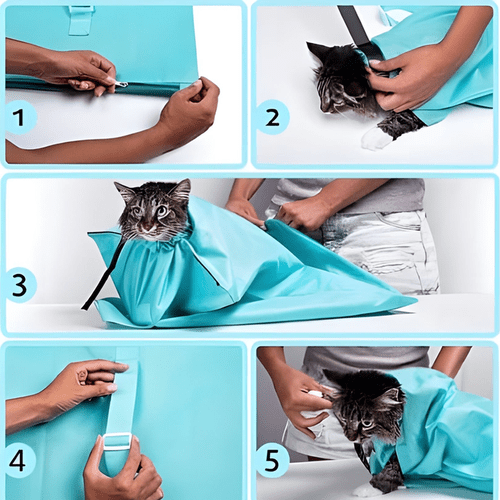 1

2

3

4

5