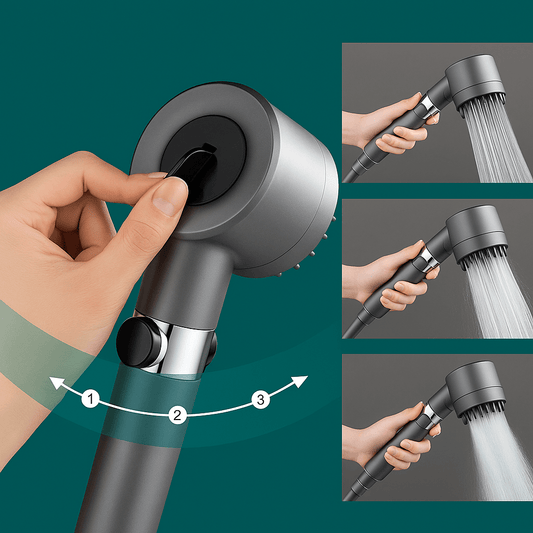 1
2
3