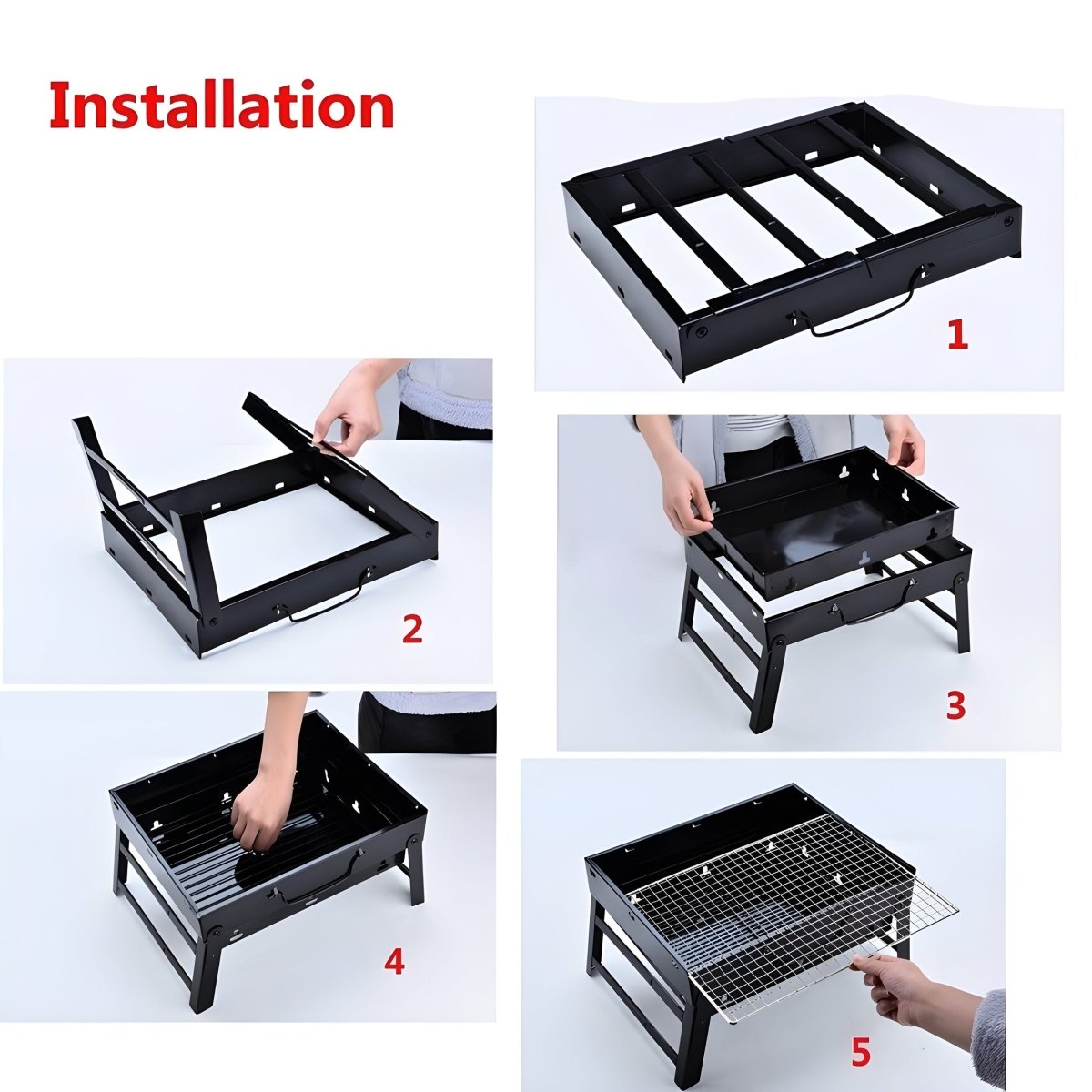 Installation

1

2

3

4

5